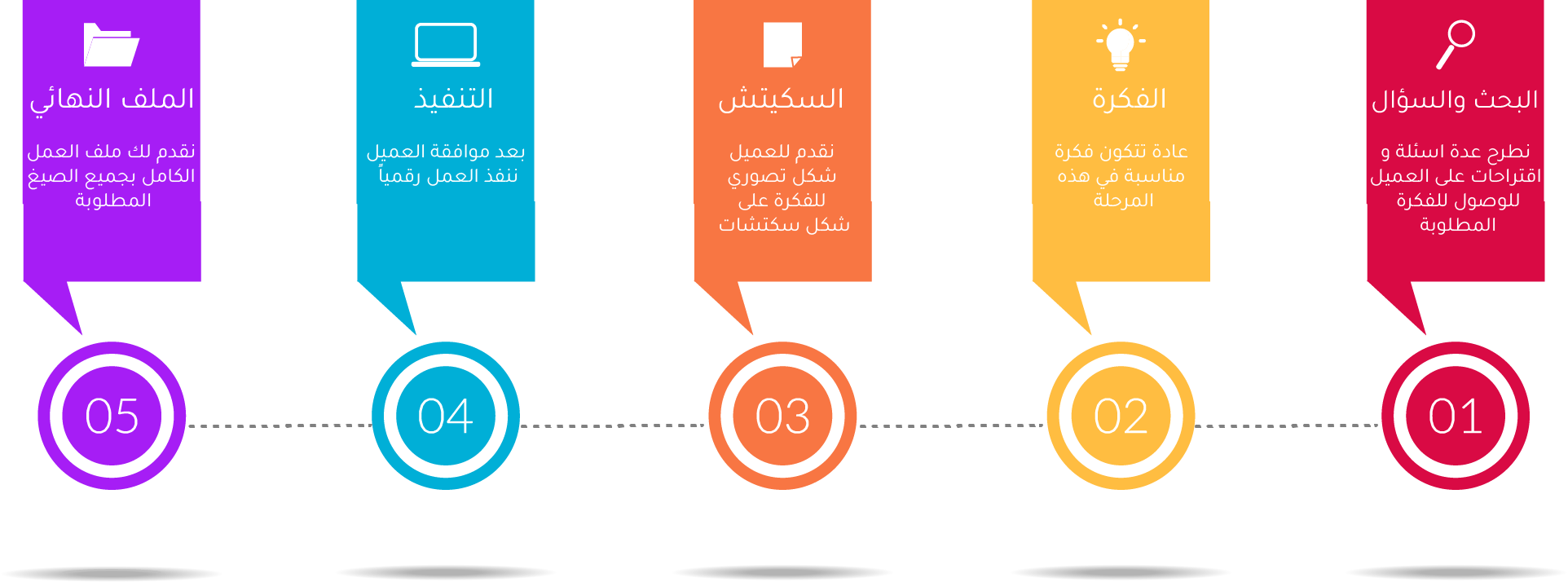 البحث والسؤال

نطرح عدة اسئلة و اقتراحات على العميل للوصول للفكرة المطلوبة

01

الفكرة

عادة تتكون فكرة مناسبة في هذه المرحلة

02

السكيتش

نقدم للعميل شكل تصوري للفكرة على شكل سكتشات

03

التنفيذ

بعد موافقة العميل ننفذ العمل رقمياً

04

الملف النهائي

نقدم لك ملف العمل الكامل بجميع الصيغ المطلوبة

05